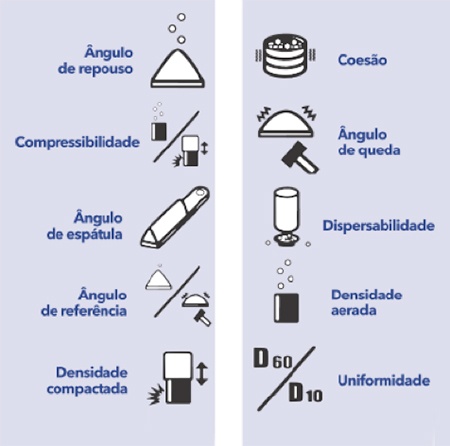 Ângulo de repouso

Compressibilidade

Ângulo de espátula

Ângulo de referência

Densidade compactada

Coesão

Ângulo de queda

Dispersabilidade

Densidade aerada

$D_{60}$ / $D_{10}$

Uniformidade